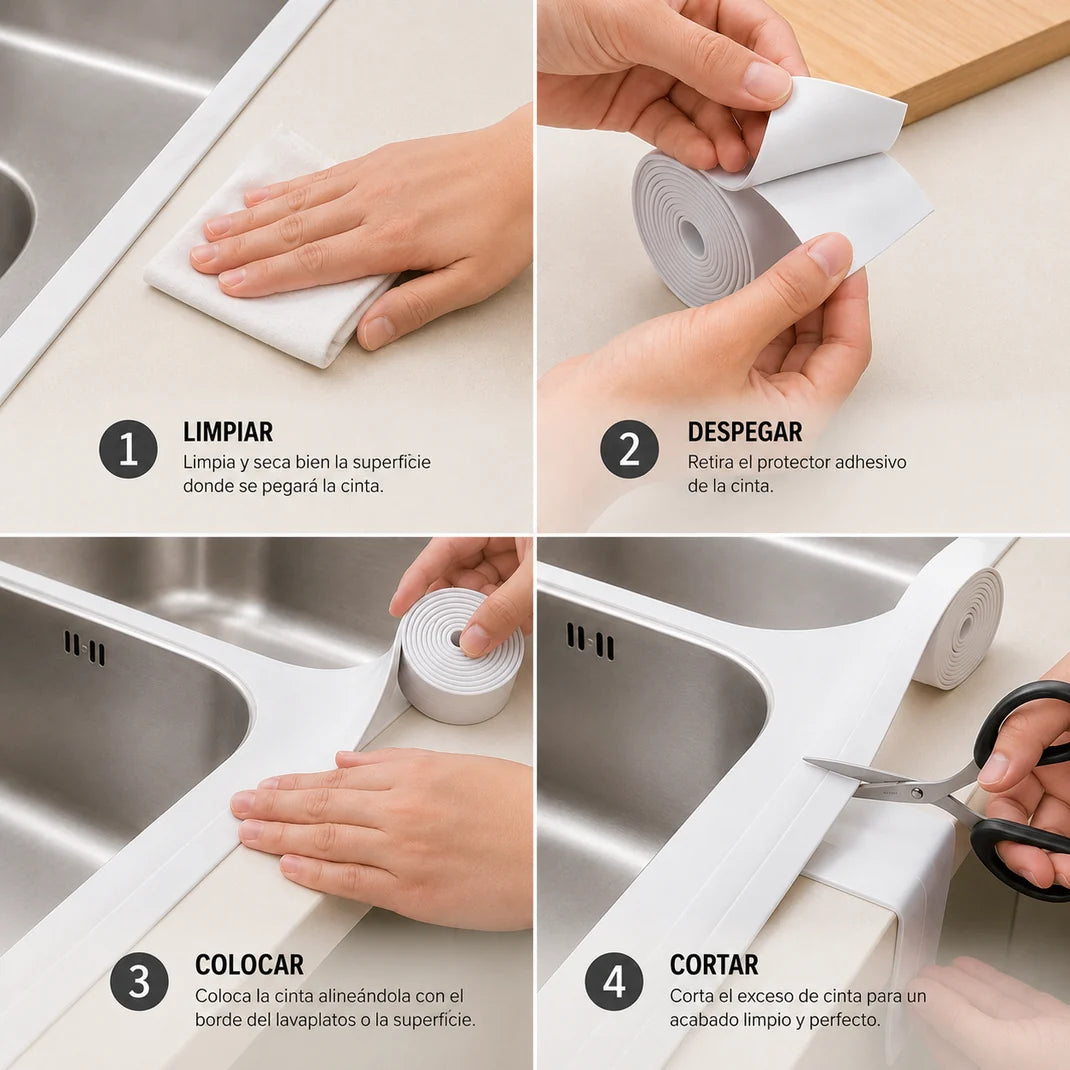 1 LIMPIAR
Limpia y seca bien la superficie donde se pegará la cinta.

2 DESPEGAR
Retira el protector adhesivo de la cinta.

3 COLOCAR
Coloca la cinta alineándola con el borde del lavaplatos o la superficie.

4 CORTAR
Corta el exceso de cinta para un acabado limpio y perfecto.