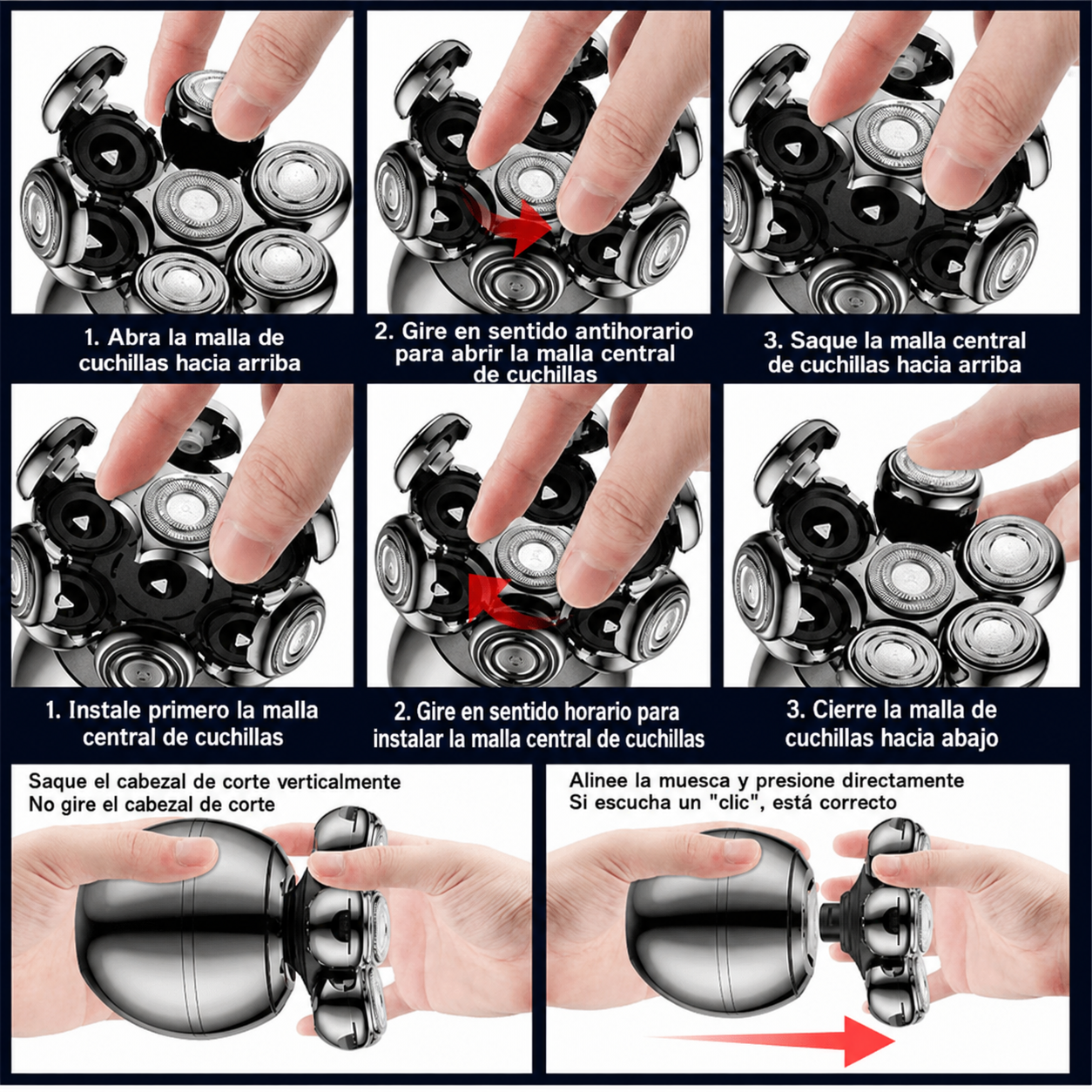 1. Abra la malla de cuchillas hacia arriba

2. Gire en sentido antihorario para abrir la malla central de cuchillas

3. Saque la malla central de cuchillas hacia arriba

1. Instale primero la malla central de cuchillas

2. Gire en sentido horario para instalar la malla central de cuchillas

3. Cierre la malla de cuchillas hacia abajo

Saque el cabezal de corte verticalmente
No gire el cabezal de corte

Alinee la muesca y presione directamente
Si escucha un "clic", está correcto